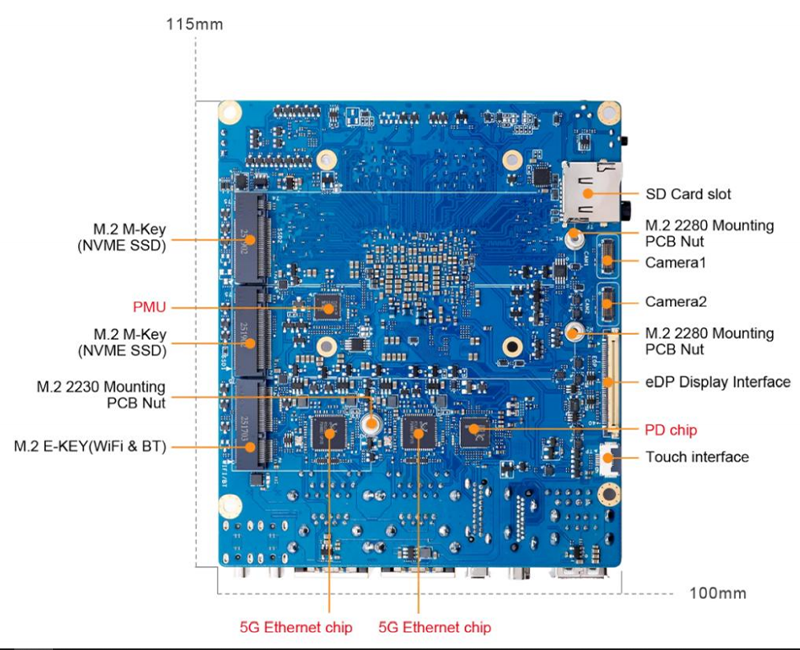 115mm

M.2 M-Key (NVME SSD)

PMU

M.2 M-Key (NVME SSD)

M.2 2230 Mounting PCB Nut

M.2 E-KEY(WiFi & BT)

SD Card slot

M.2 2280 Mounting PCB Nut

Camera1

Camera2

M.2 2280 Mounting PCB Nut

eDP Display Interface

PD chip

Touch interface

100mm

5G Ethernet chip

5G Ethernet chip